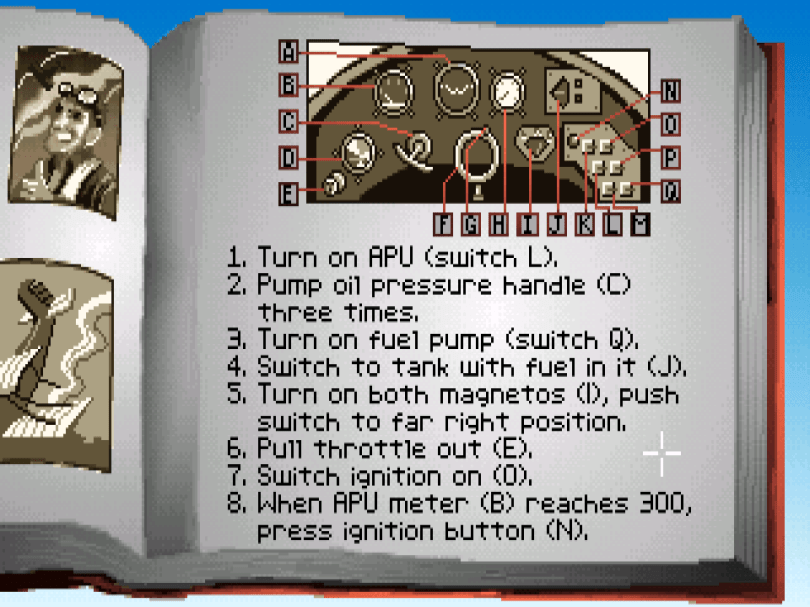 A
B
C
D
E
F G H I J K L M
N
O
P
Q

1. Turn on APU (switch L).
2. Pump oil pressure handle (C) three times.
3. Turn on fuel pump (switch Q).
4. Switch to tank with fuel in it (J).
5. Turn on both magnetos (I), push switch to far right position.
6. Pull throttle out (E).
7. Switch ignition on (O).
8. When APU meter (B) reaches 300, press ignition button (N).